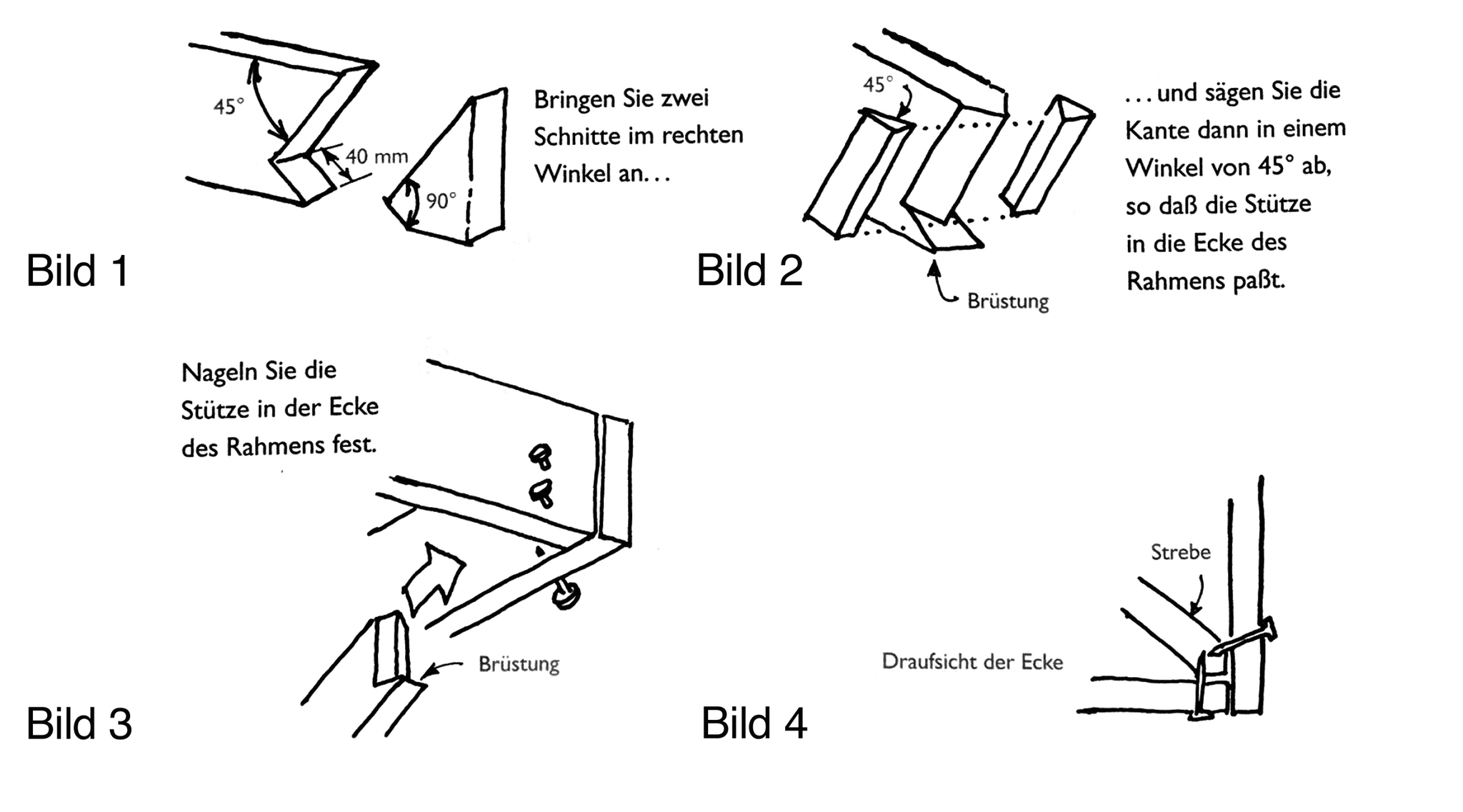 45°

40 mm

90°

Bringen Sie zwei Schnitte im rechten Winkel an...

Bild 1

45°

Brüstung

...und sägen Sie die Kante dann in einem Winkel von 45° ab, so daß die Stütze in die Ecke des Rahmens paßt.

Bild 2

Nageln Sie die Stütze in der Ecke des Rahmens fest.

Brüstung

Bild 3

Strebe

Draufsicht der Ecke

Bild 4